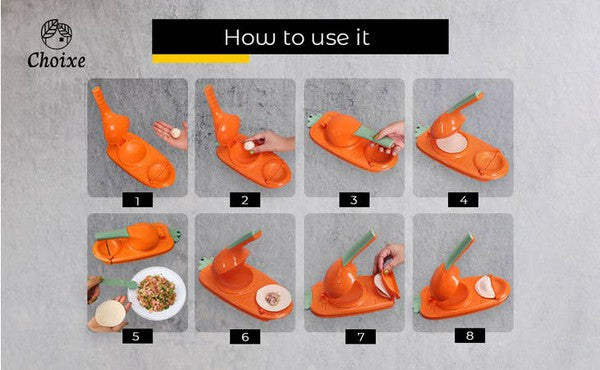 Choixe

How to use it

1

2

3

4

5

6

7

8